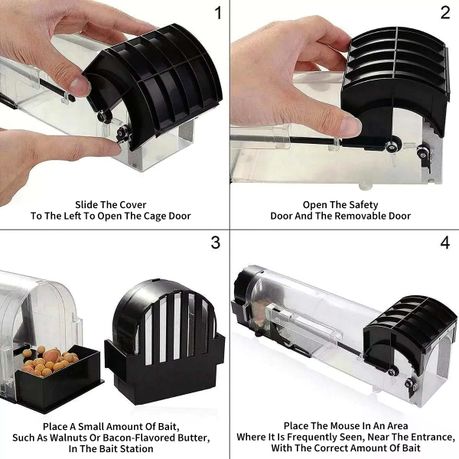 1

Slide The Cover
To The Left To Open The Cage Door

2

Open The Safety
Door And The Removable Door

3

Place A Small Amount Of Bait,
Such As Walnuts Or Bacon-Flavored Butter,
In The Bait Station

4

Place The Mouse In An Area
Where It Is Frequently Seen, Near The Entrance,
With The Correct Amount Of Bait