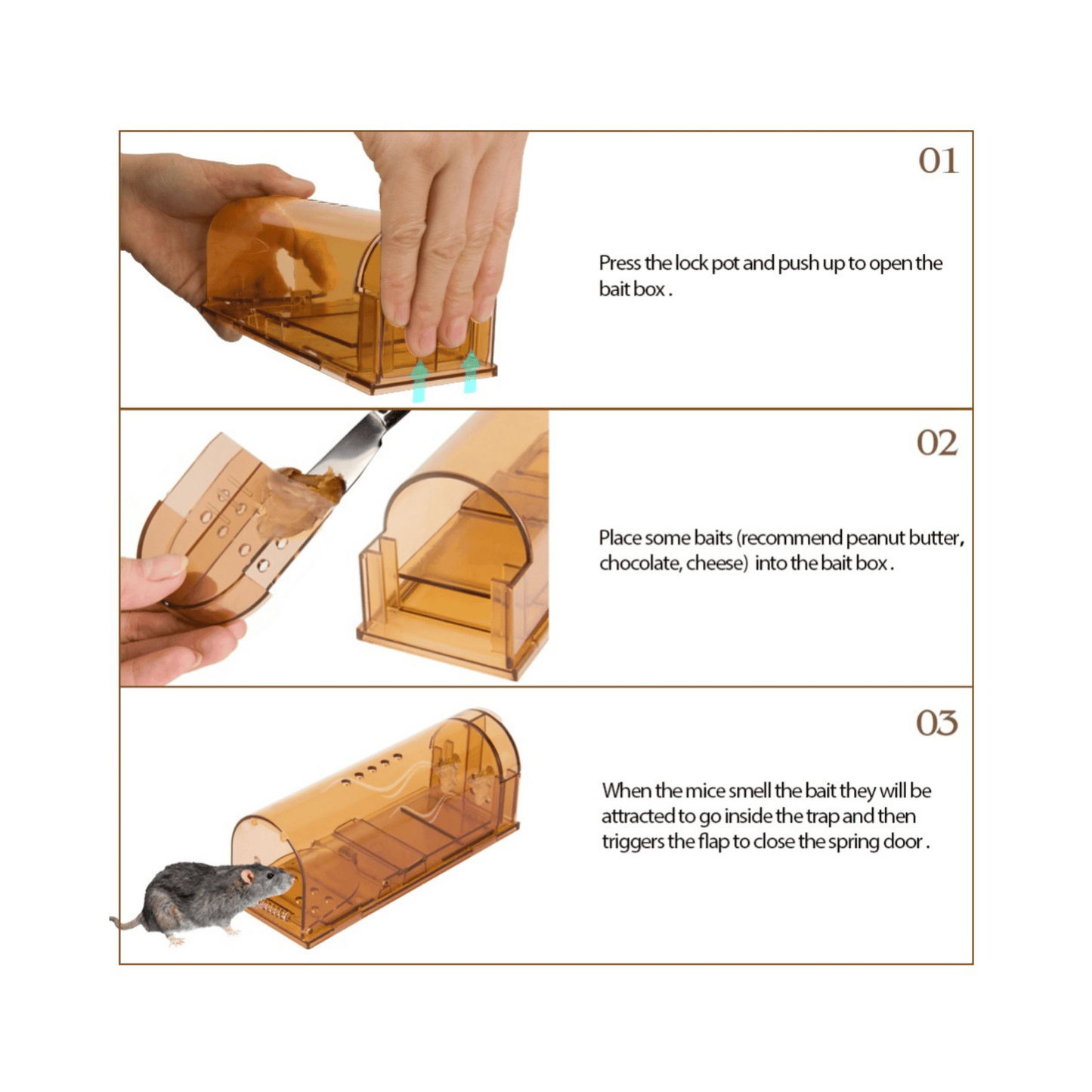 01

Press the lock pot and push up to open the bait box .

02

Place some baits (recommend peanut butter, chocolate, cheese) into the bait box .

03

When the mice smell the bait they will be attracted to go inside the trap and then triggers the flap to close the spring door .