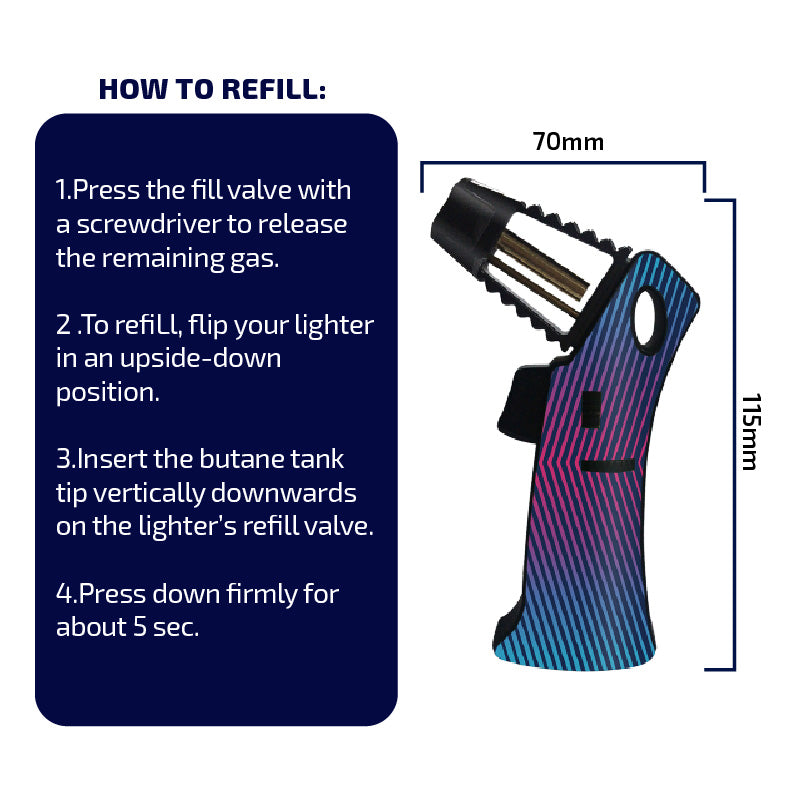 HOW TO REFILL:

1.Press the fill valve with a screwdriver to release the remaining gas.

2 .To refiLL, flip your lighter in an upside-down position.

3.Insert the butane tank tip vertically downwards on the lighter's refill valve.

4.Press down firmly for about 5 sec.

70mm

115mm