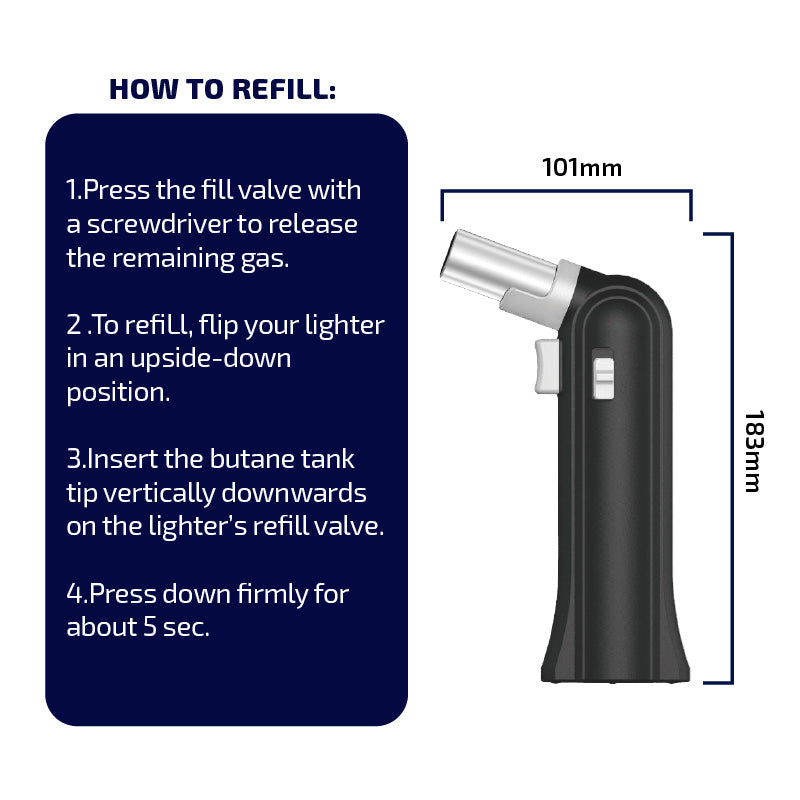 HOW TO REFILL:

1.Press the fill valve with a screwdriver to release the remaining gas.

2 .To refiLL, flip your lighter in an upside-down position.

3.Insert the butane tank tip vertically downwards on the lighter's refill valve.

4.Press down firmly for about 5 sec.

101mm

183mm